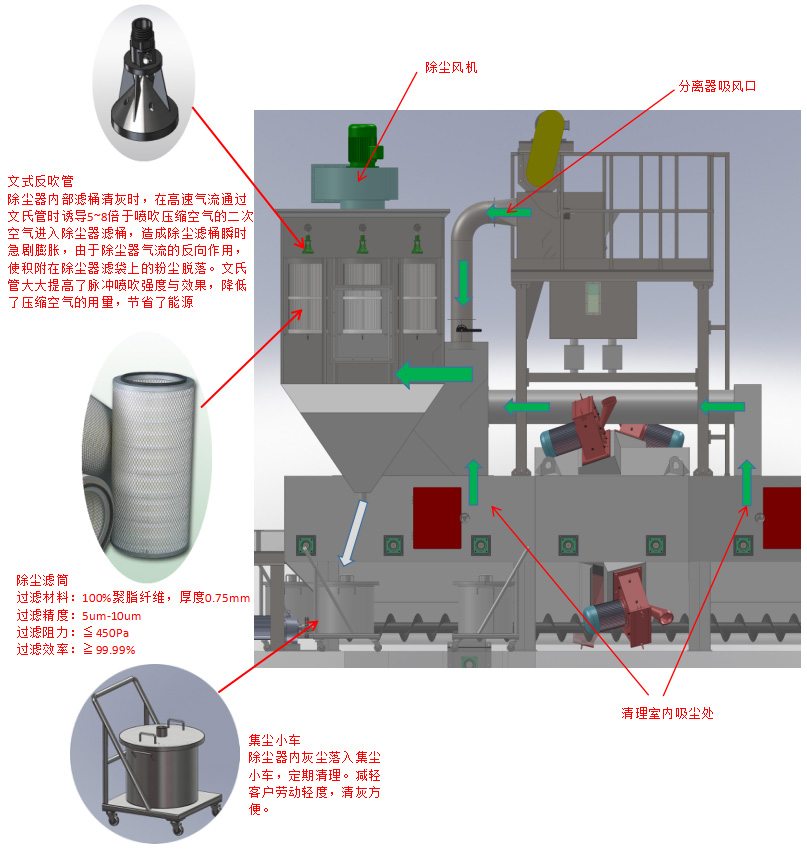 除尘风机

分离器吸风口

文式反吹管
除尘器内部滤桶清灰时，在高速气流通过文氏管时诱导5~8倍于喷吹压缩空气的二次空气进入除尘器滤桶，造成除尘滤桶瞬时急剧膨胀，由于除尘器气流的反向作用，使积附在除尘器滤袋上的粉尘脱落。文氏管大大提高了脉冲喷吹强度与效果，降低了压缩空气的用量，节省了能源

除尘滤筒
过滤材料：100%聚脂纤维，厚度0.75mm
过滤精度：5um-10um
过滤阻力：≦450Pa
过滤效率：≧99.99%

清理室内吸尘处

集尘小车
除尘器内灰尘落入集尘小车，定期清理。减轻客户劳动轻度，清灰方便。